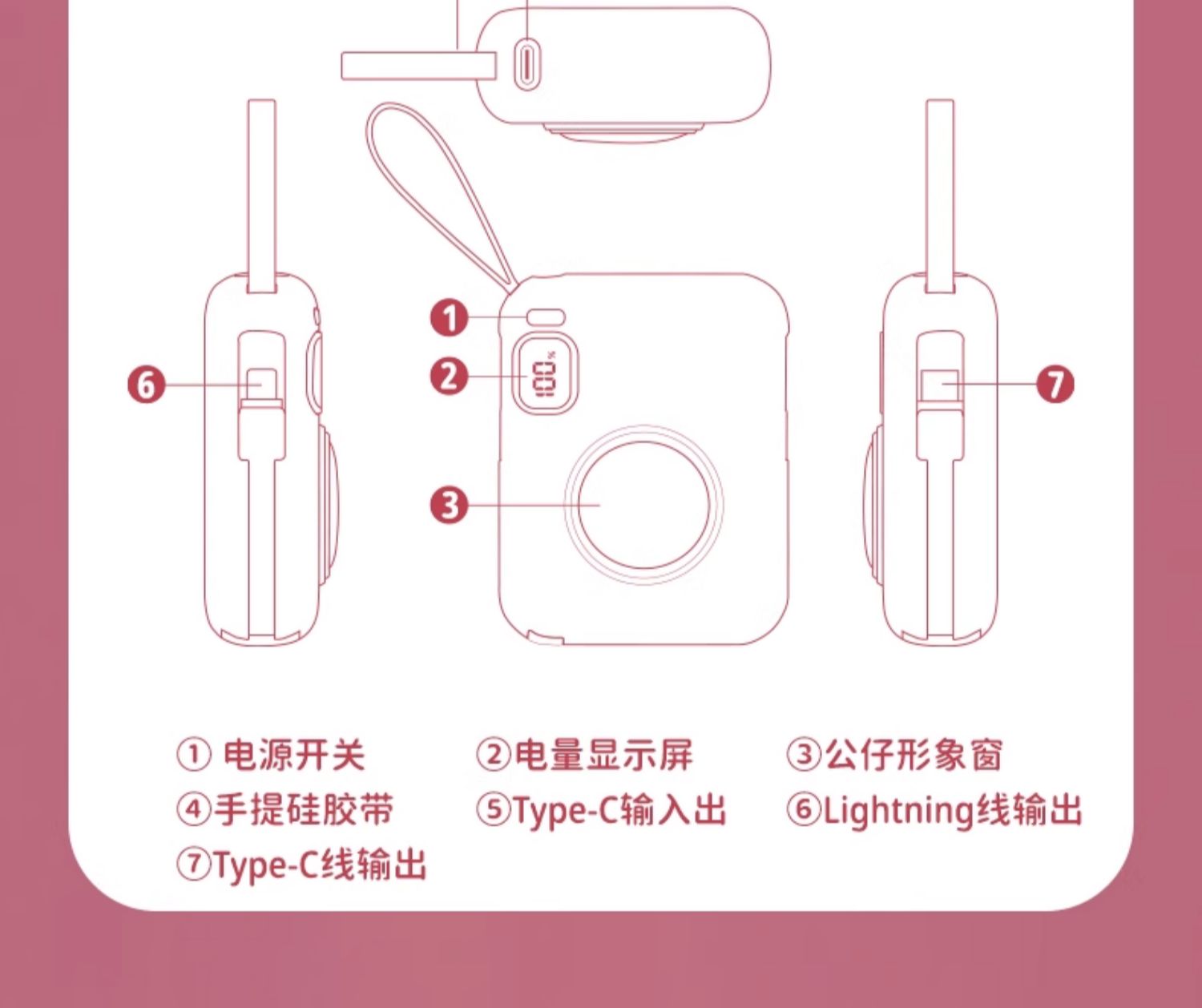 6

1

2

100%

3

7

① 电源开关 ②电量显示屏 ③公仔形象窗
④手提硅胶带 ⑤Type-C输入出 ⑥Lightning线输出
⑦Type-C线输出