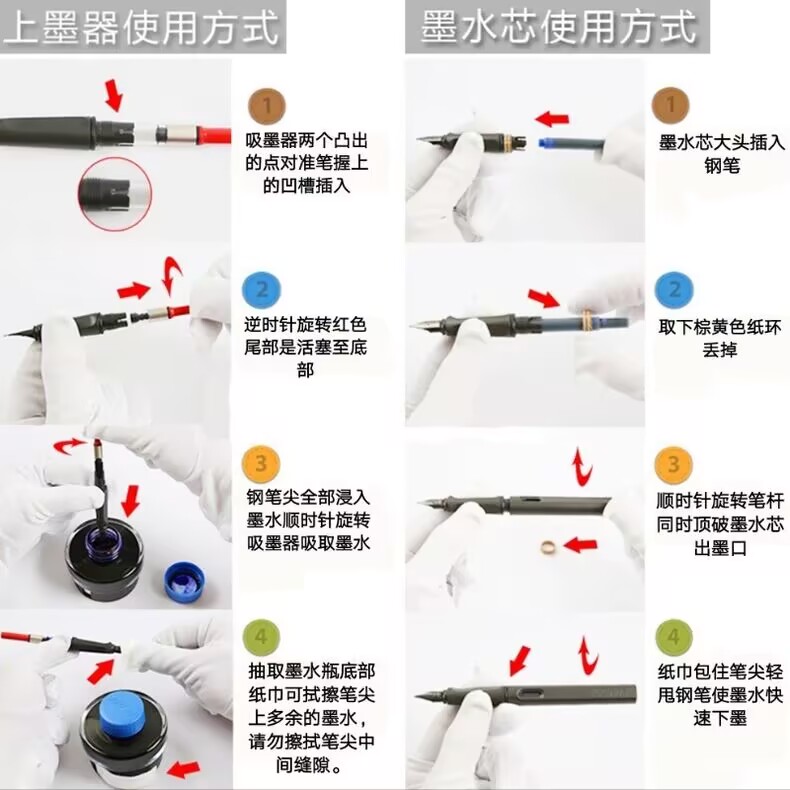 上墨器使用方式

1
吸墨器两个凸出的点对准笔握上的凹槽插入

2
逆时针旋转红色尾部是活塞至底部

3
钢笔尖全部浸入墨水顺时针旋转吸墨器吸取墨水

4
抽取墨水瓶底部纸巾可拭擦笔尖上多余的墨水，请勿擦拭笔尖中间缝隙。

墨水芯使用方式

1
墨水芯大头插入钢笔

2
取下棕黄色纸环丢掉

3
顺时针旋转笔杆同时顶破墨水芯出墨口

4
纸巾包住笔尖轻甩钢笔使墨水快速下墨