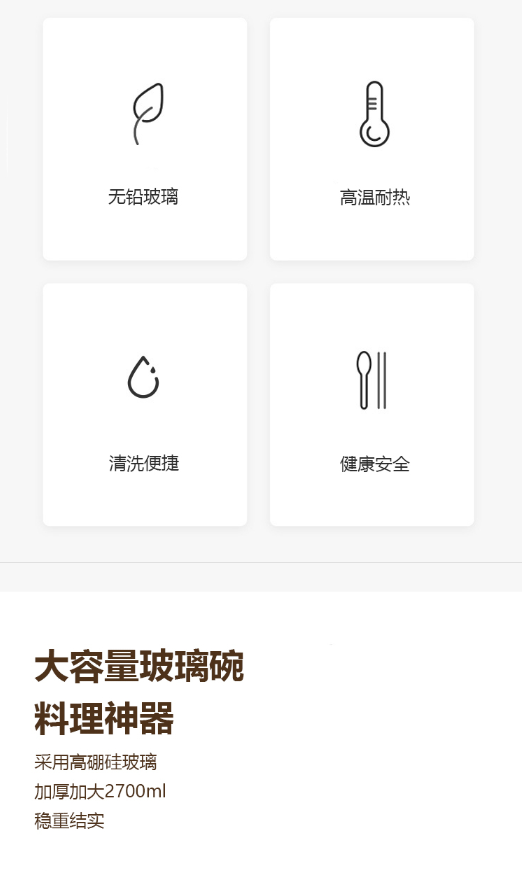 无铅玻璃

高温耐热

清洗便捷

健康安全

大容量玻璃碗
料理神器

采用高硼硅玻璃
加厚加大2700ml
稳重结实