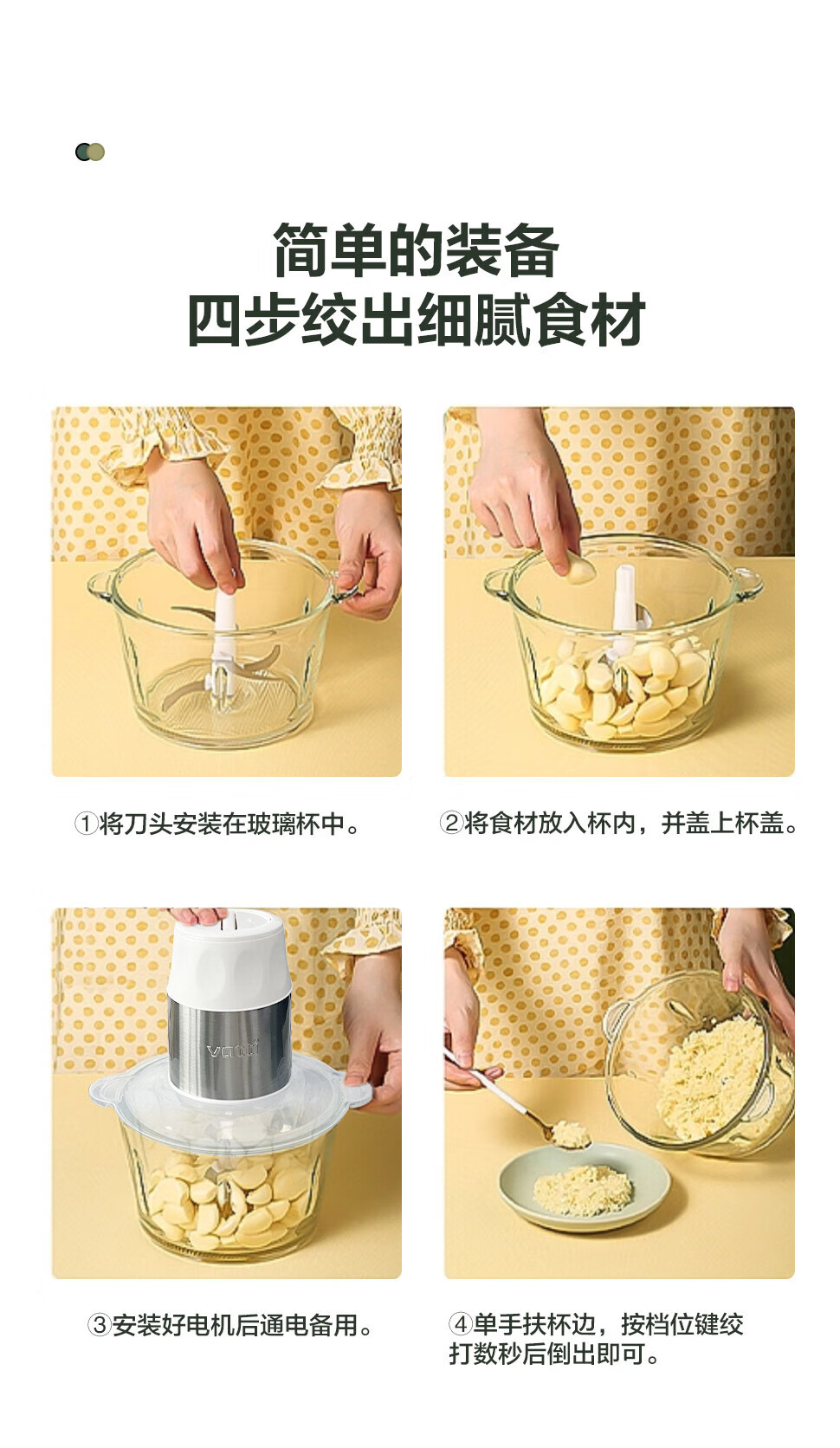 简单的装备
四步绞出细腻食材

①将刀头安装在玻璃杯中。

②将食材放入杯内，并盖上杯盖。

vatti

③安装好电机后通电备用。

④单手扶杯边，按档位键绞打数秒后倒出即可。