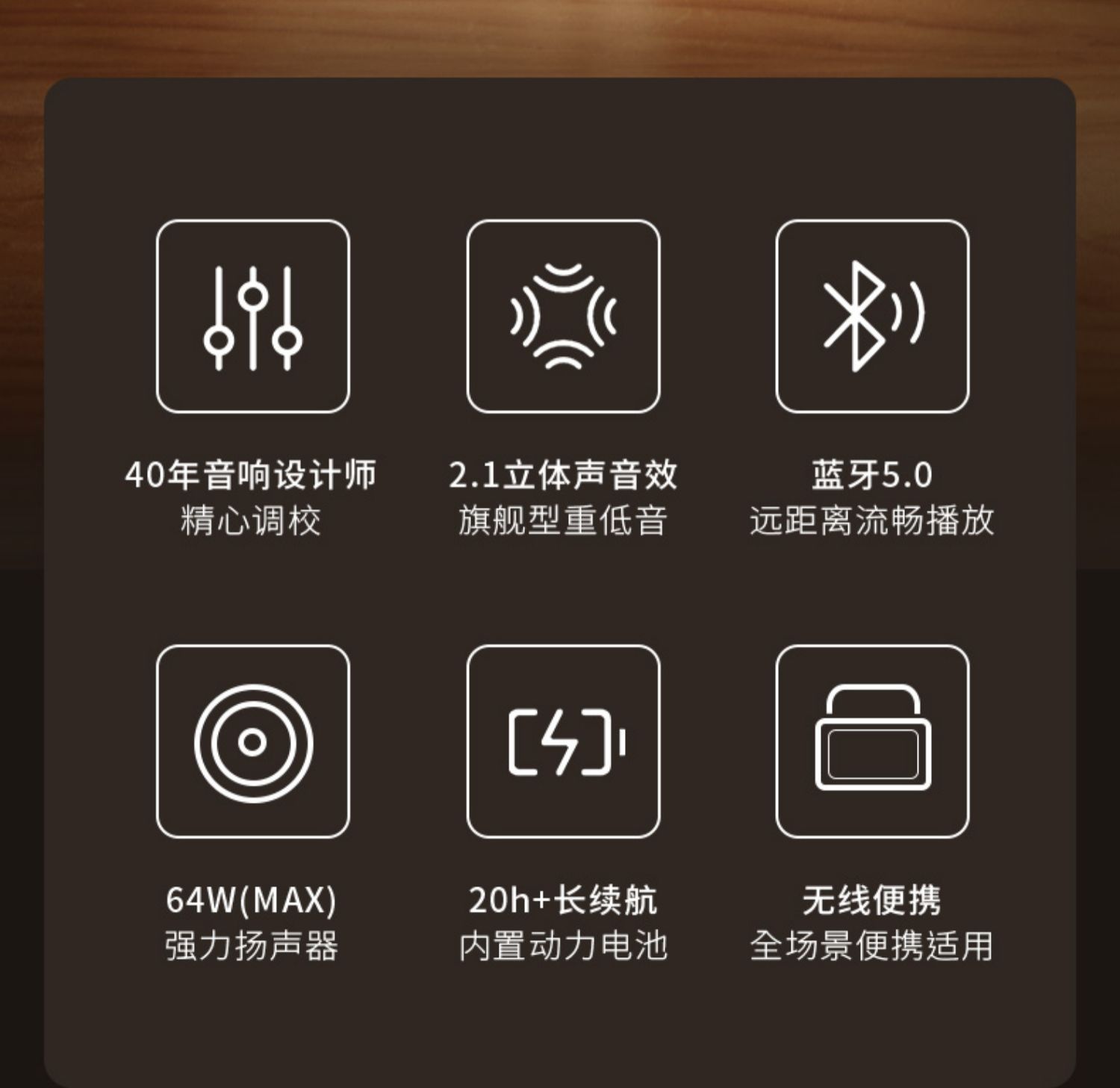 40年音响设计师
精心调校

2.1立体声音效
旗舰型重低音

蓝牙5.0
远距离流畅播放

64W(MAX)
强力扬声器

20h+长续航
内置动力电池

无线便携
全场景便携适用