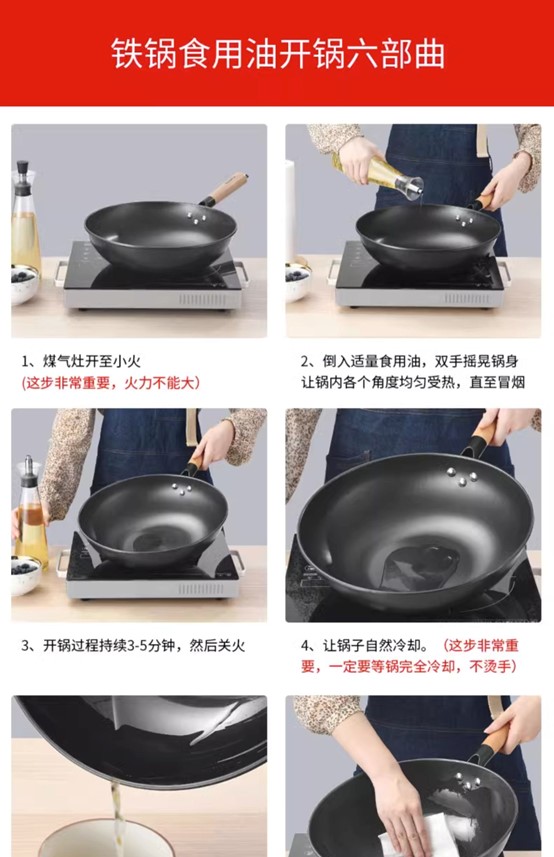 铁锅食用油开锅六部曲

1、煤气灶开至小火
(这步非常重要，火力不能大)

2、倒入适量食用油，双手摇晃锅身让锅内各个角度均匀受热，直至冒烟

3、开锅过程持续3-5分钟，然后关火

4、让锅子自然冷却。（这步非常重要，一定要等锅完全冷却，不烫手)