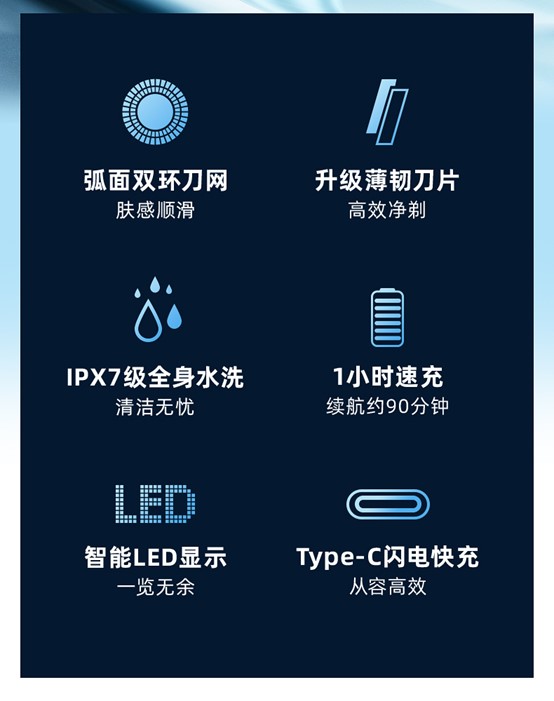 弧面双环刀网
肤感顺滑

升级薄韧刀片
高效净剃

IPX7级全身水洗
清洁无忧

1小时速充
续航约90分钟

LED

智能LED显示
一览无余

Type-C闪电快充
从容高效