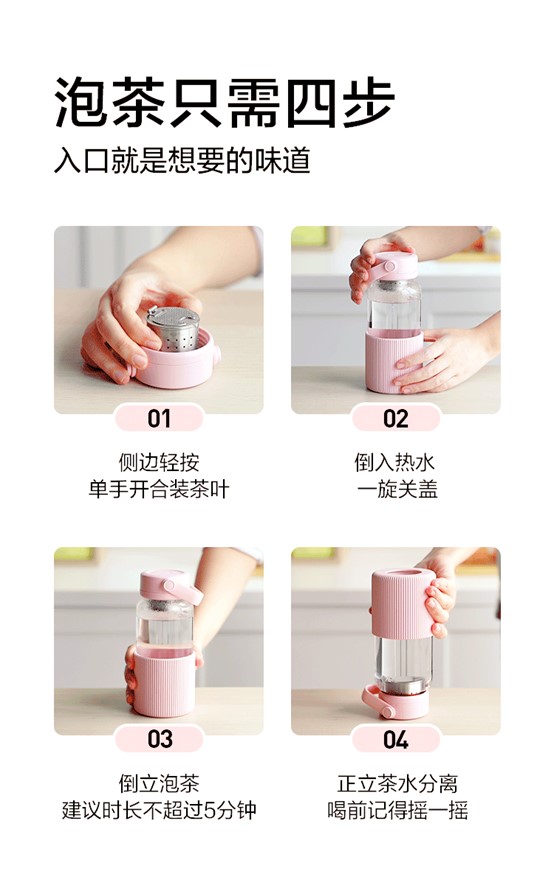 泡茶只需四步
入口就是想要的味道

01
侧边轻按
单手开合装茶叶

02
倒入热水
一旋关盖

03
倒立泡茶
建议时长不超过5分钟

04
正立茶水分离
喝前记得摇一摇