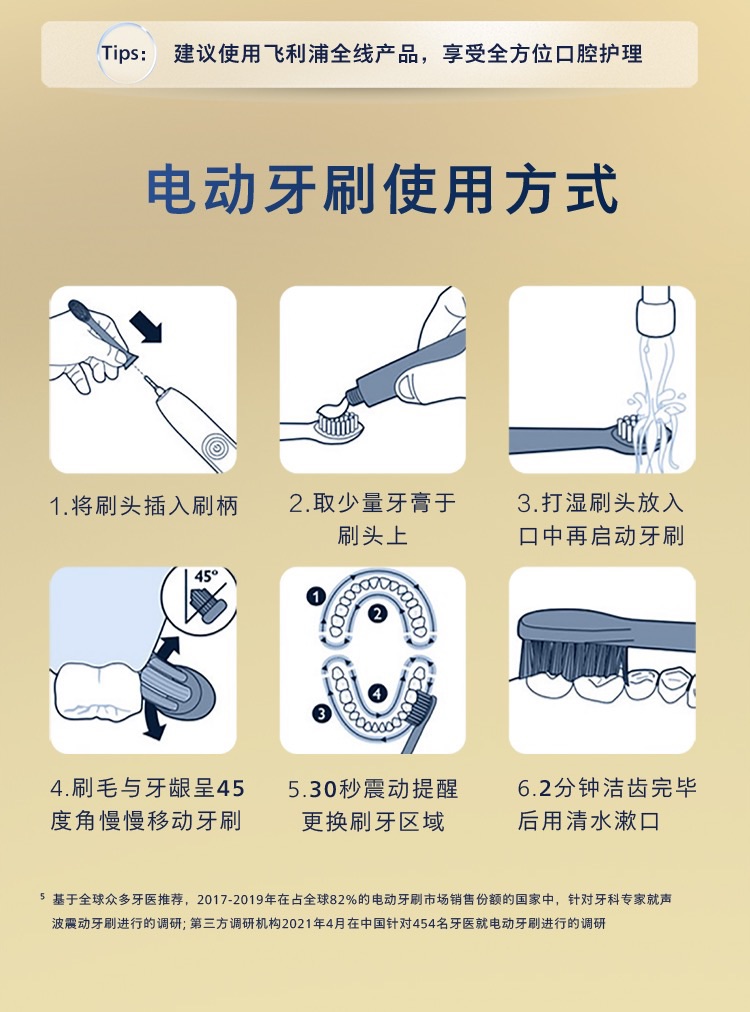 Tips: 建议使用飞利浦全线产品，享受全方位口腔护理

电动牙刷使用方式

1.将刷头插入刷柄

2.取少量牙膏于刷头上

3.打湿刷头放入口中再启动牙刷

45°

1

2

3

4

4.刷毛与牙龈呈45度角慢慢移动牙刷

5.30秒震动提醒更换刷牙区域

6.2分钟洁齿完毕后用清水漱口

$^5$ 基于全球众多牙医推荐，2017-2019年在占全球82%的电动牙刷市场销售份额的国家中，针对牙科专家就声波震动牙刷进行的调研；第三方调研机构2021年4月在中国针对454名牙医就电动牙刷进行的调研