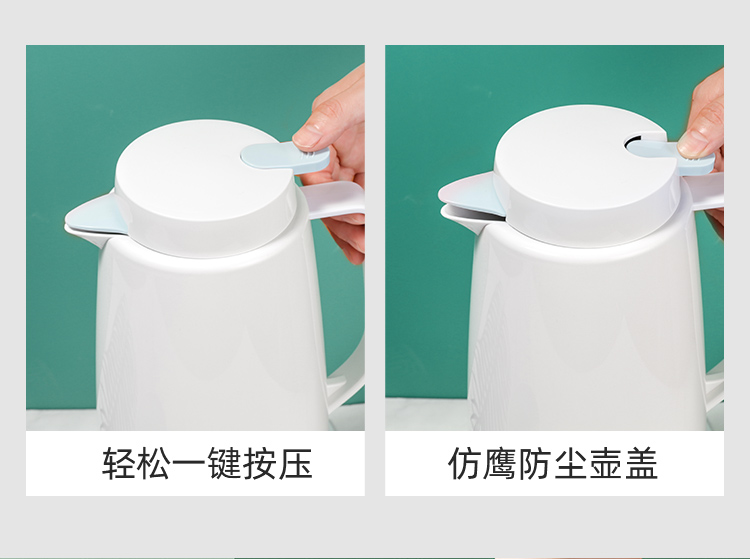 轻松一键按压

仿鹰防尘壶盖