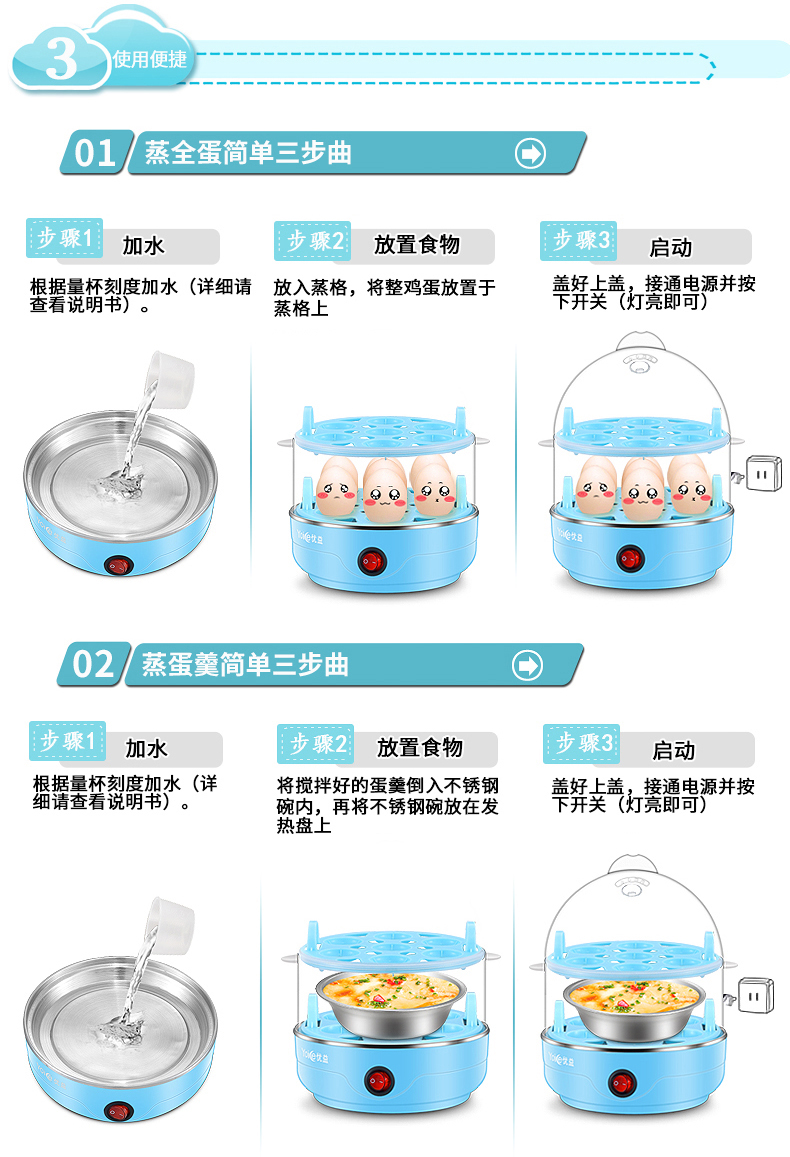 3 使用便捷

01 蒸全蛋简单三步曲

步骤1 加水

根据量杯刻度加水（详细请查看说明书）。

步骤2 放置食物

放入蒸格，将整鸡蛋放置于蒸格上

步骤3 启动

盖好上盖，接通电源并按下开关（灯亮即可）

02 蒸蛋羹简单三步曲

步骤1 加水

根据量杯刻度加水（详细请查看说明书）。

步骤2 放置食物

将搅拌好的蛋羹倒入不锈钢碗内，再将不锈钢碗放在发热盘上

步骤3 启动

盖好上盖，接通电源并按下开关（灯亮即可）