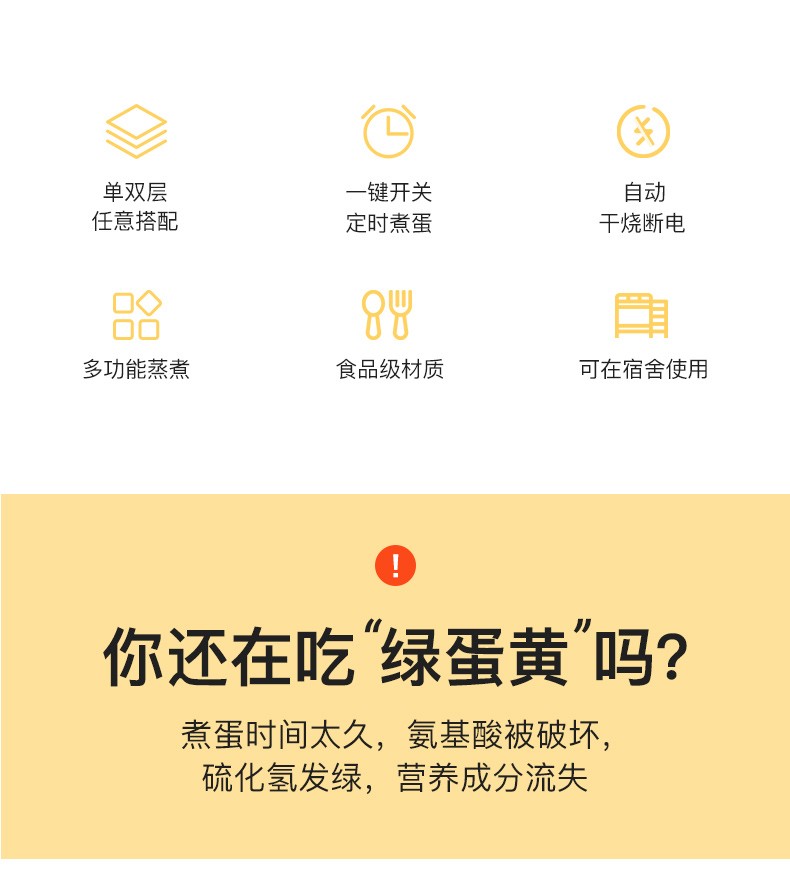 单双层
任意搭配

一键开关
定时煮蛋

自动
干烧断电

多功能蒸煮

食品级材质

可在宿舍使用

!

你还在吃“绿蛋黄”吗？

煮蛋时间太久，氨基酸被破坏，
硫化氢发绿，营养成分流失