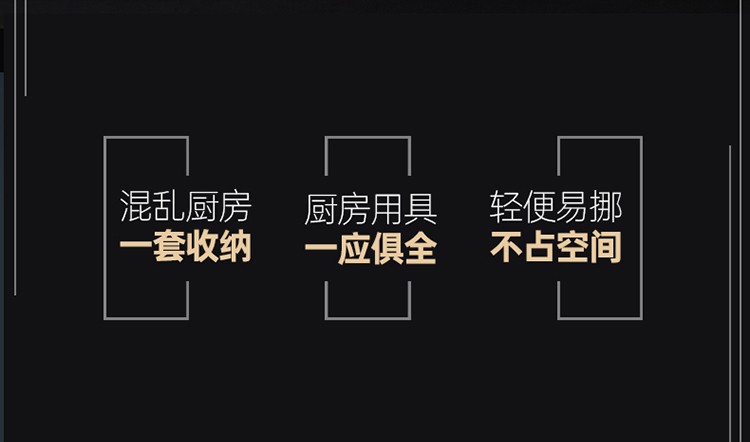 混乱厨房
一套收纳

厨房用具
一应俱全

轻便易挪
不占空间