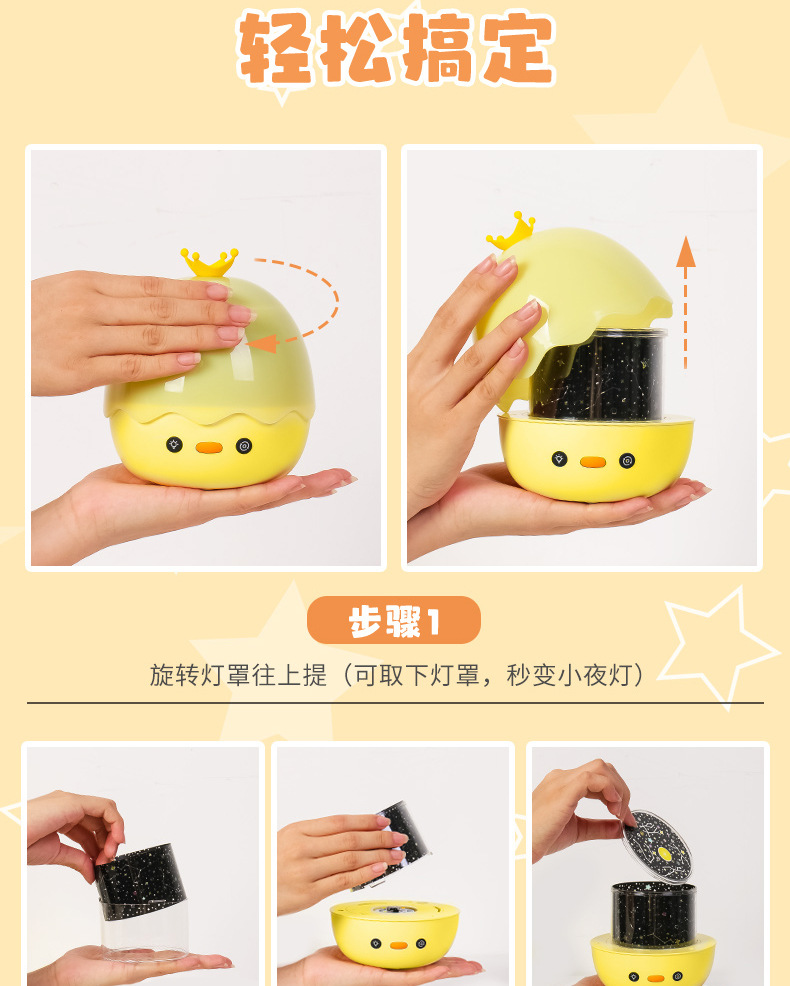 轻松搞定

步骤1

旋转灯罩往上提（可取下灯罩，秒变小夜灯）