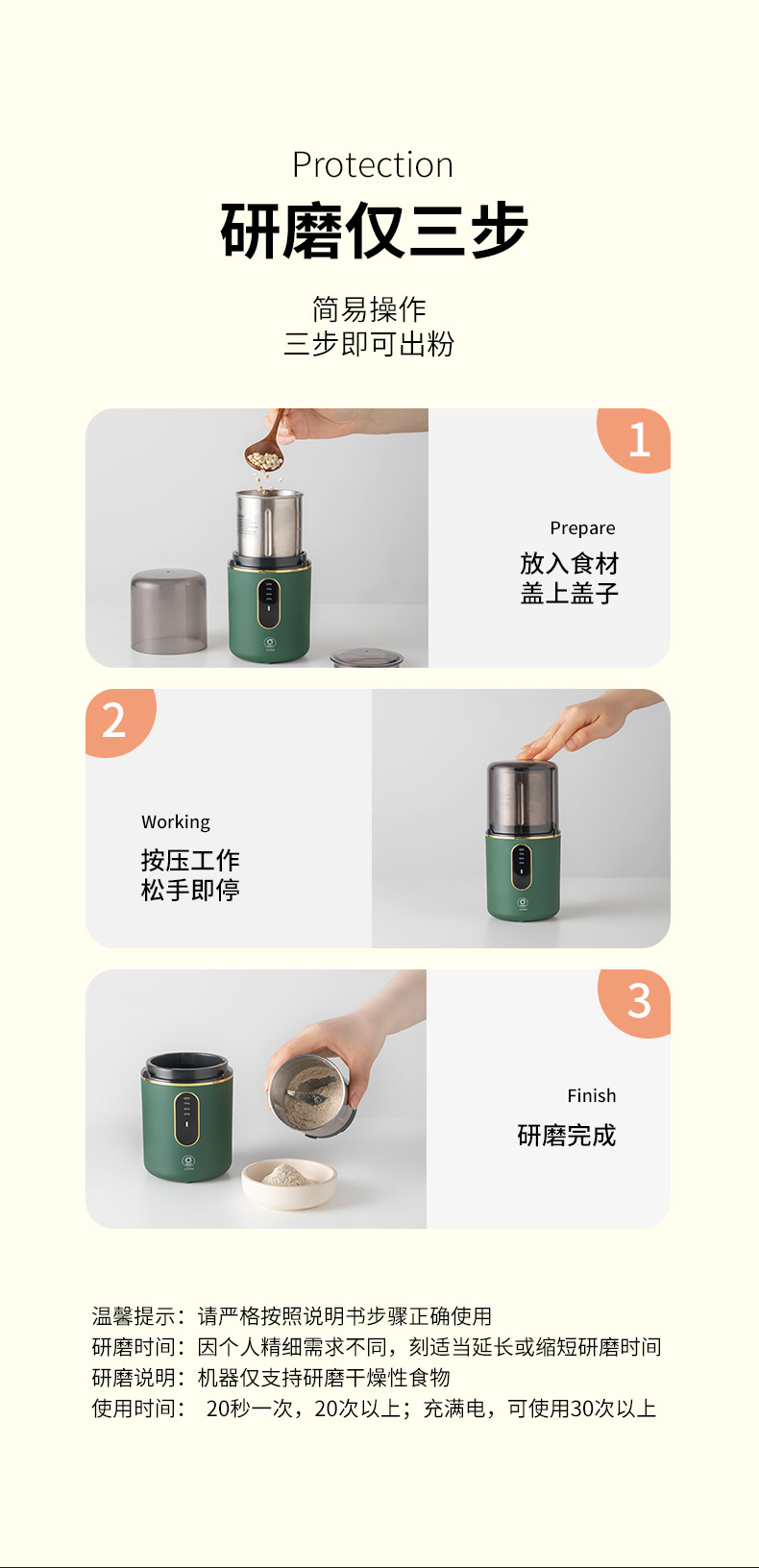 Protection
研磨仅三步

简易操作
三步即可出粉

1

Prepare
放入食材
盖上盖子

2

Working
按压工作
松手即停

3

Finish
研磨完成

温馨提示：请严格按照说明书步骤正确使用
研磨时间：因个人精细需求不同，刻适当延长或缩短研磨时间
研磨说明：机器仅支持研磨干燥性食物
使用时间： 20秒一次，20次以上；充满电，可使用30次以上