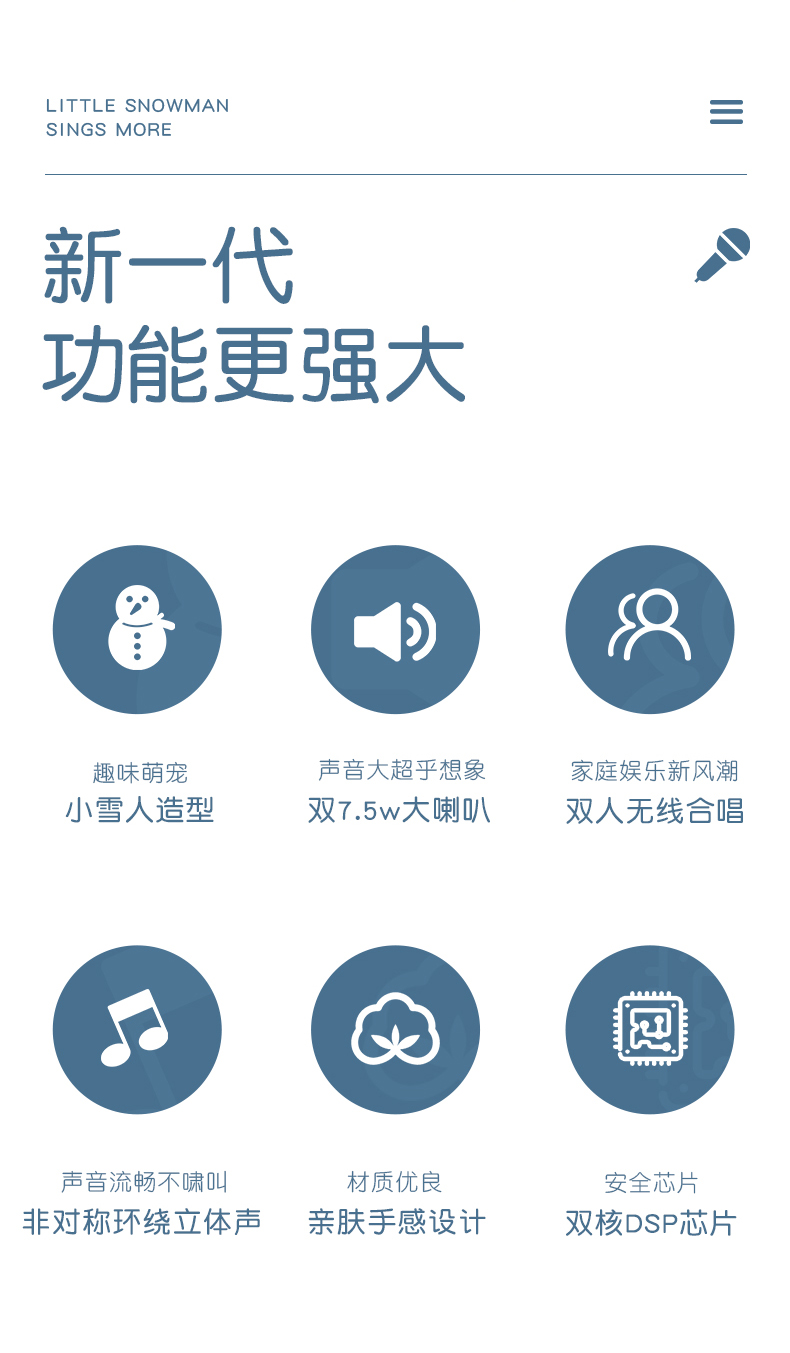 LITTLE SNOWMAN
SINGS MORE

新一代
功能更强大

趣味萌宠
小雪人造型

声音大超乎想象
双7.5w大喇叭

家庭娱乐新风潮
双人无线合唱

声音流畅不啸叫
非对称环绕立体声

材质优良
亲肤手感设计

安全芯片
双核DSP芯片