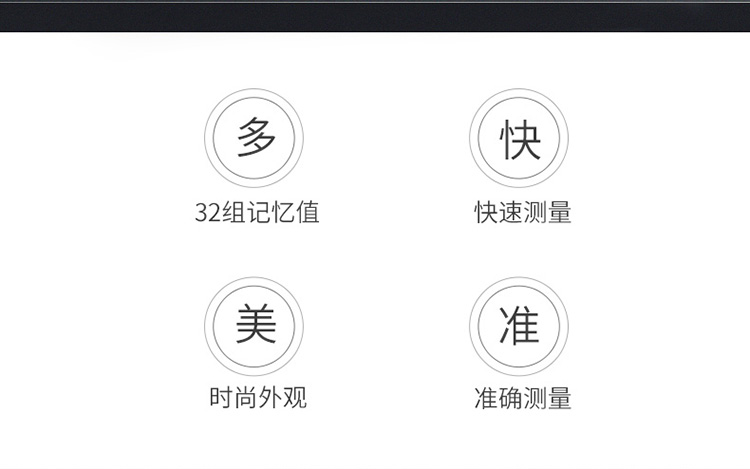 多
32组记忆值

快
快速测量

美
时尚外观

准
准确测量