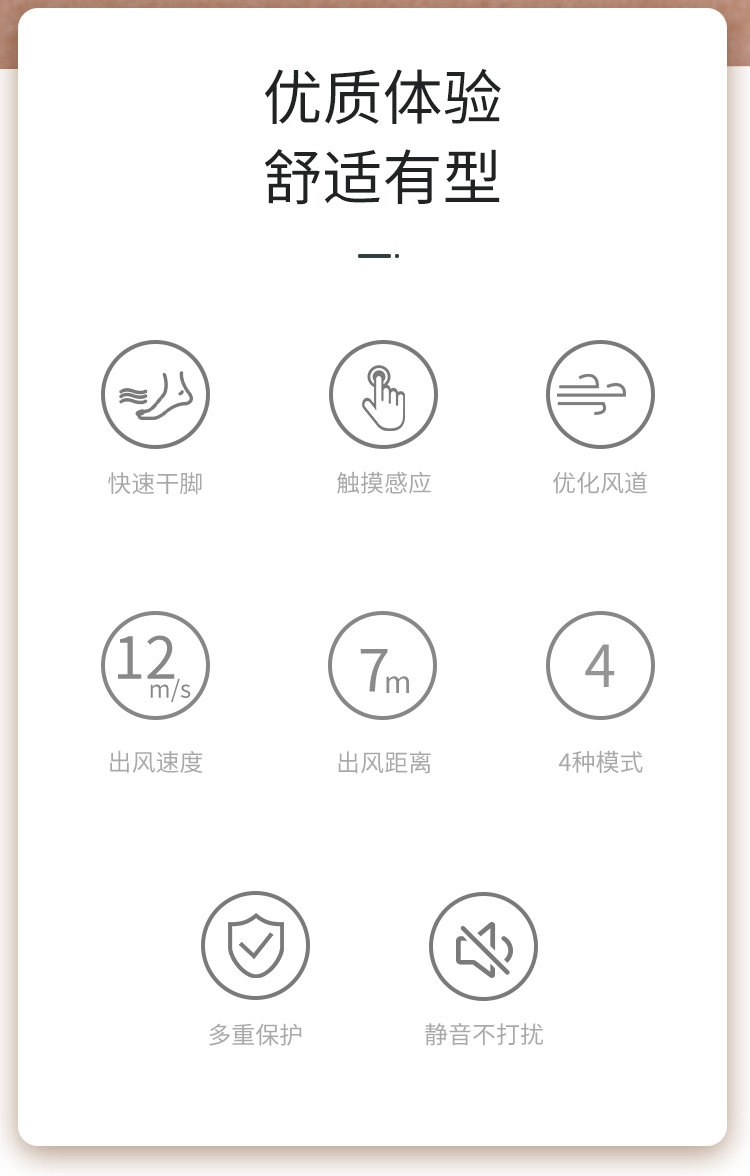 优质体验
舒适有型

快速干脚

触摸感应

优化风道

12m/s

出风速度

7m

出风距离

4

4种模式

多重保护

静音不打扰