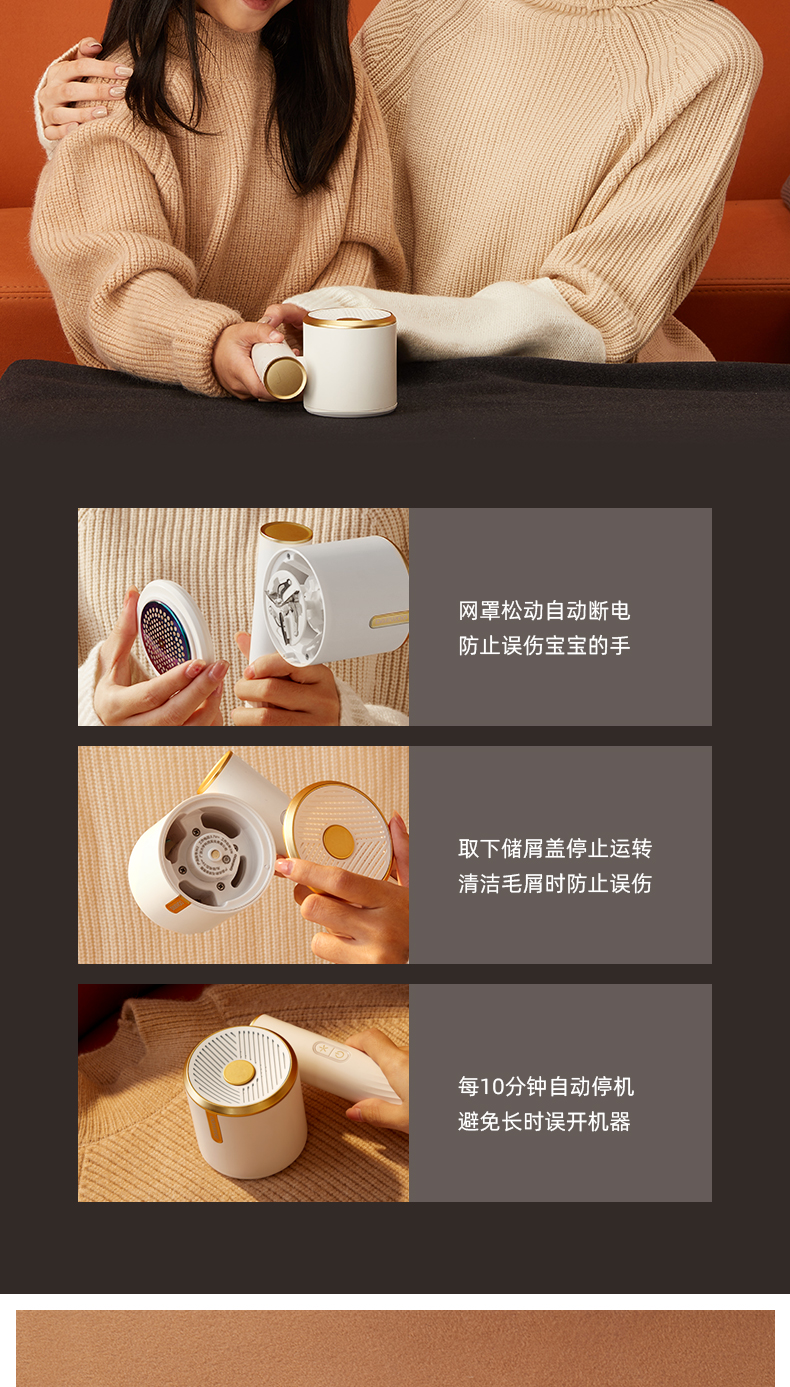 网罩松动自动断电
防止误伤宝宝的手

取下储屑盖停止运转
清洁毛屑时防止误伤

每10分钟自动停机
避免长时误开机器