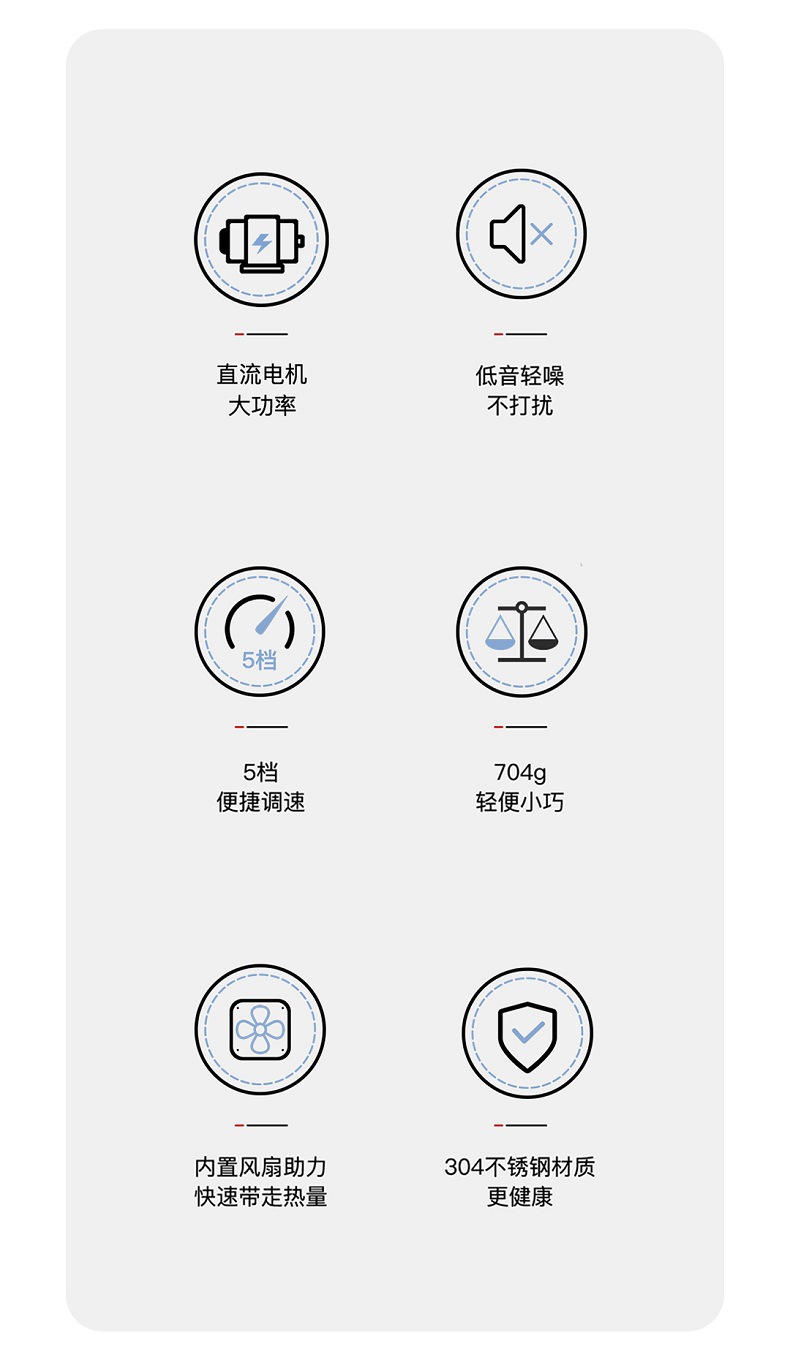 直流电机
大功率

低音轻噪
不打扰

5档

5档
便捷调速

704g
轻便小巧

内置风扇助力
快速带走热量

304不锈钢材质
更健康