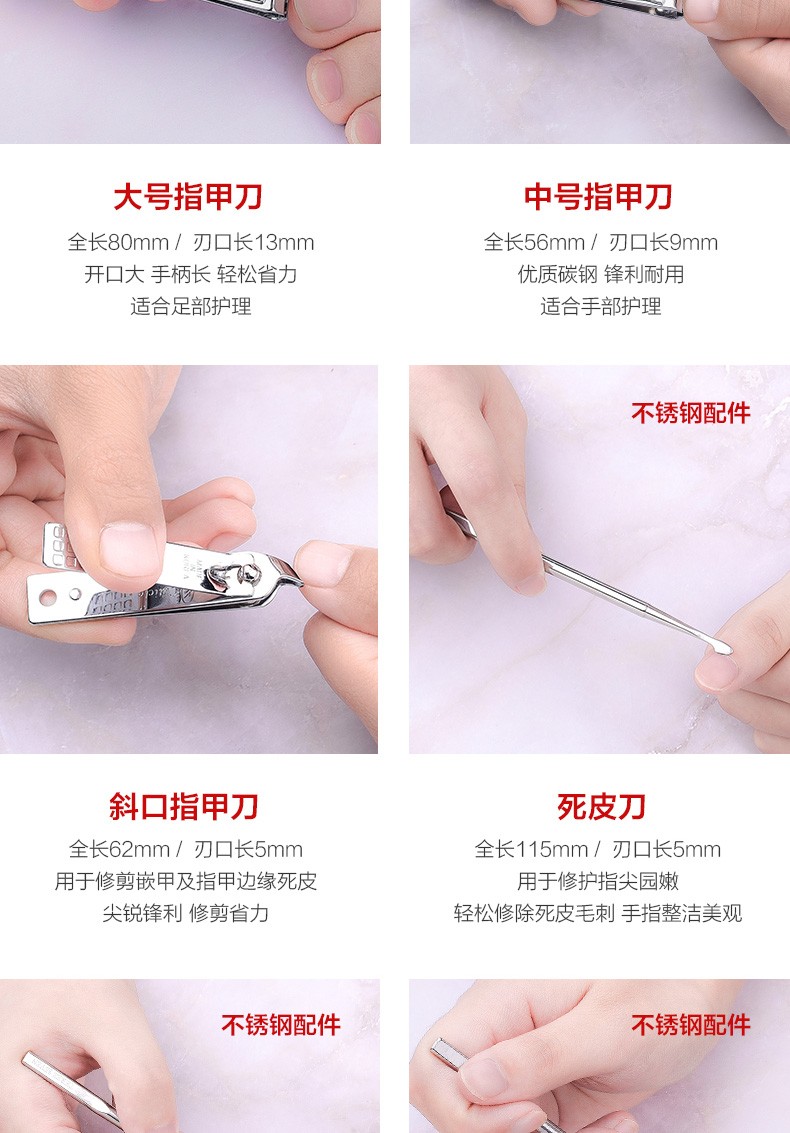 大号指甲刀
全长80mm / 刃口长13mm
开口大 手柄长 轻松省力
适合足部护理

中号指甲刀
全长56mm / 刃口长9mm
优质碳钢 锋利耐用
适合手部护理

不锈钢配件

斜口指甲刀
全长62mm / 刃口长5mm
用于修剪嵌甲及指甲边缘死皮
尖锐锋利 修剪省力

死皮刀
全长115mm / 刃口长5mm
用于修护指尖园嫩
轻松修除死皮毛刺 手指整洁美观

不锈钢配件

不锈钢配件