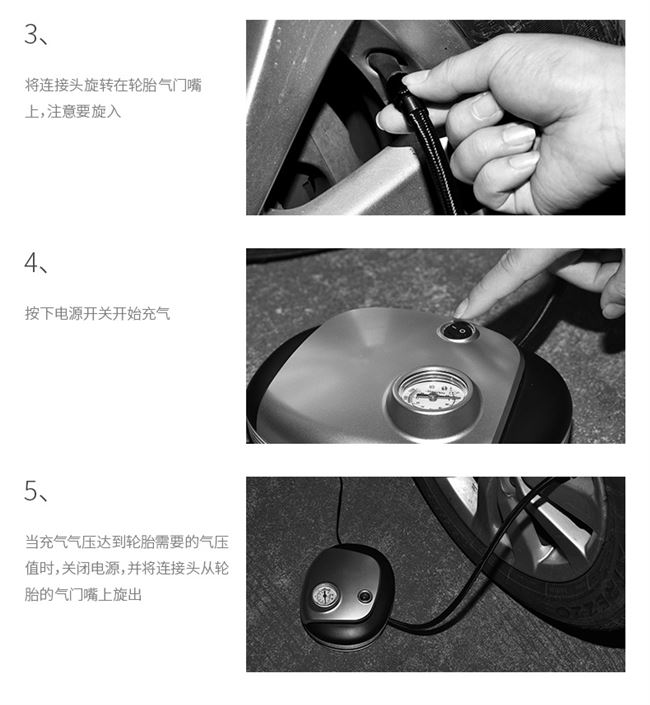 3、

将连接头旋转在轮胎气门嘴上，注意要旋入

4、

按下电源开关开始充气

5、

当充气气压达到轮胎需要的气压值时，关闭电源，并将连接头从轮胎的气门嘴上旋出