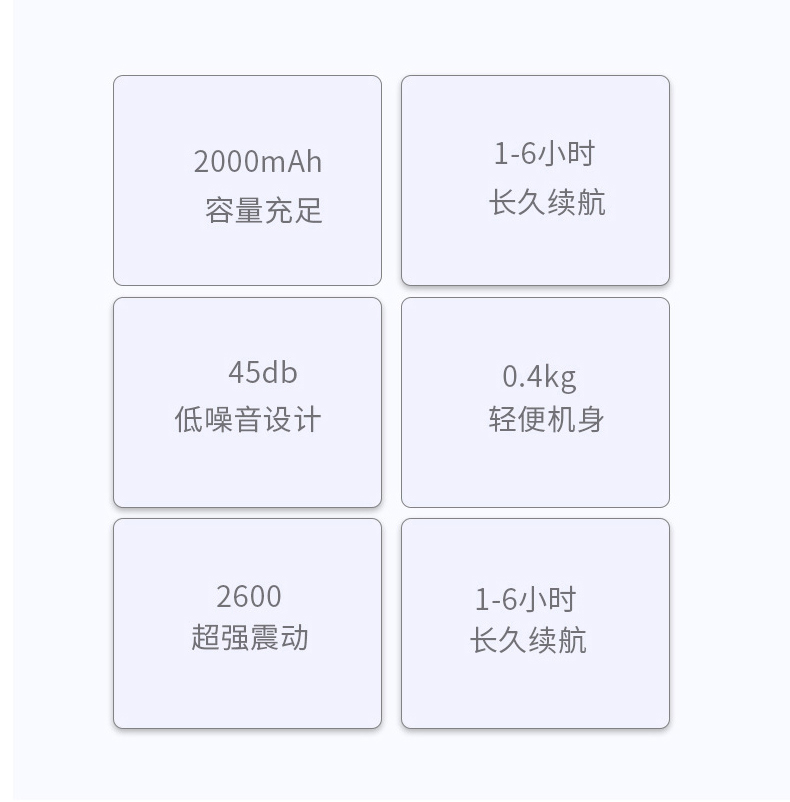 2000mAh
容量充足

1-6小时
长久续航

45db
低噪音设计

0.4kg
轻便机身

2600
超强震动

1-6小时
长久续航