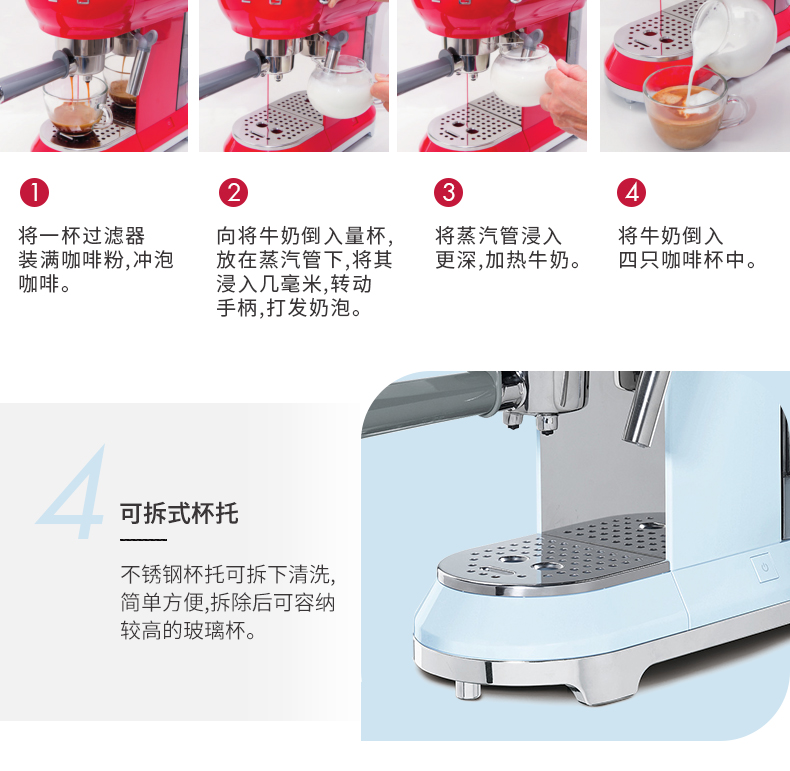 1
将一杯过滤器装满咖啡粉,冲泡咖啡。

2
向将牛奶倒入量杯,放在蒸汽管下,将其浸入几毫米,转动手柄,打发奶泡。

3
将蒸汽管浸入更深,加热牛奶。

4
将牛奶倒入四只咖啡杯中。

4
可拆式杯托

不锈钢杯托可拆下清洗,简单方便,拆除后可容纳较高的玻璃杯。