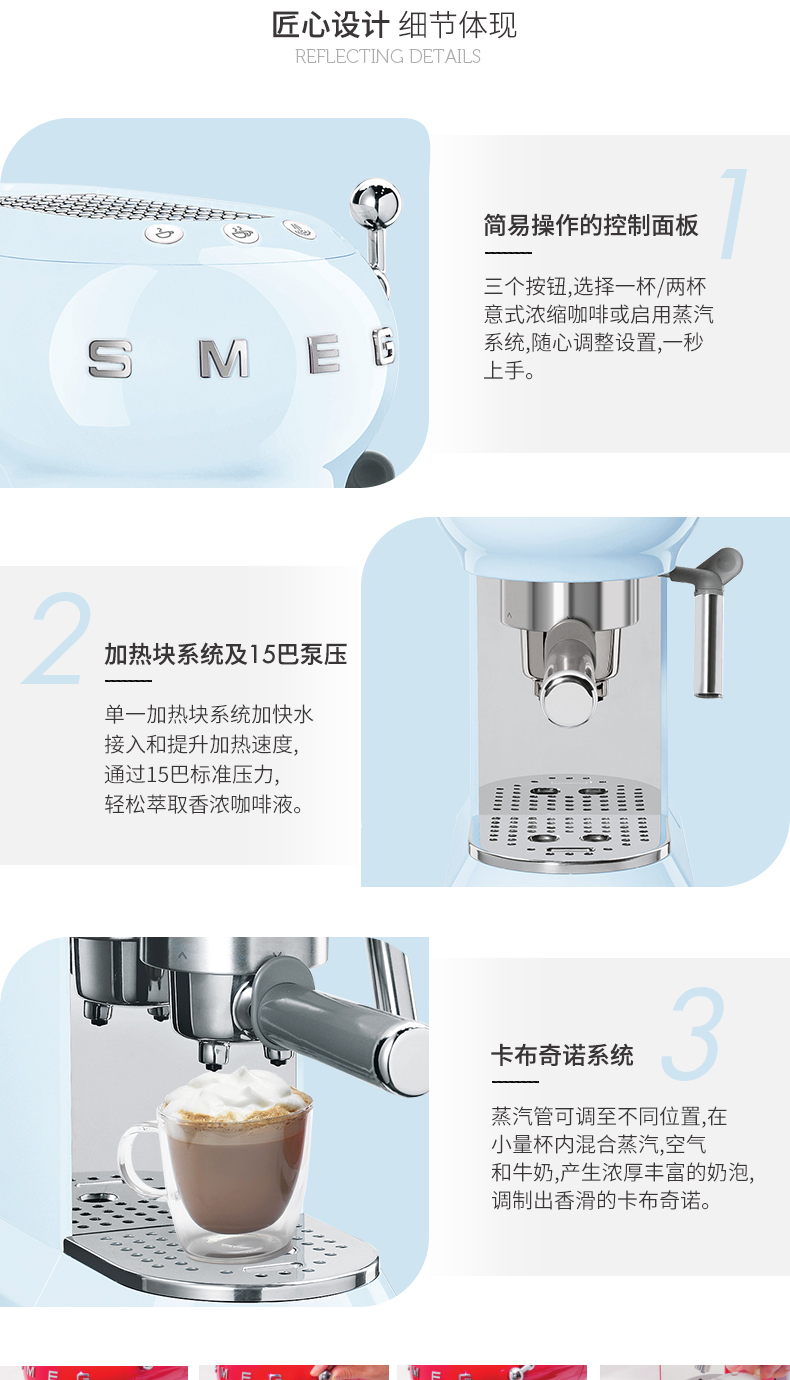 匠心设计 细节体现
REFLECTING DETAILS

SMEG

1

简易操作的控制面板

三个按钮,选择一杯/两杯意式浓缩咖啡或启用蒸汽系统,随心调整设置,一秒上手。

2

加热块系统及15巴泵压

单一加热块系统加快水接入和提升加热速度,通过15巴标准压力,轻松萃取香浓咖啡液。

3

卡布奇诺系统

蒸汽管可调至不同位置,在小量杯内混合蒸汽,空气和牛奶,产生浓厚丰富的奶泡,调制出香滑的卡布奇诺。