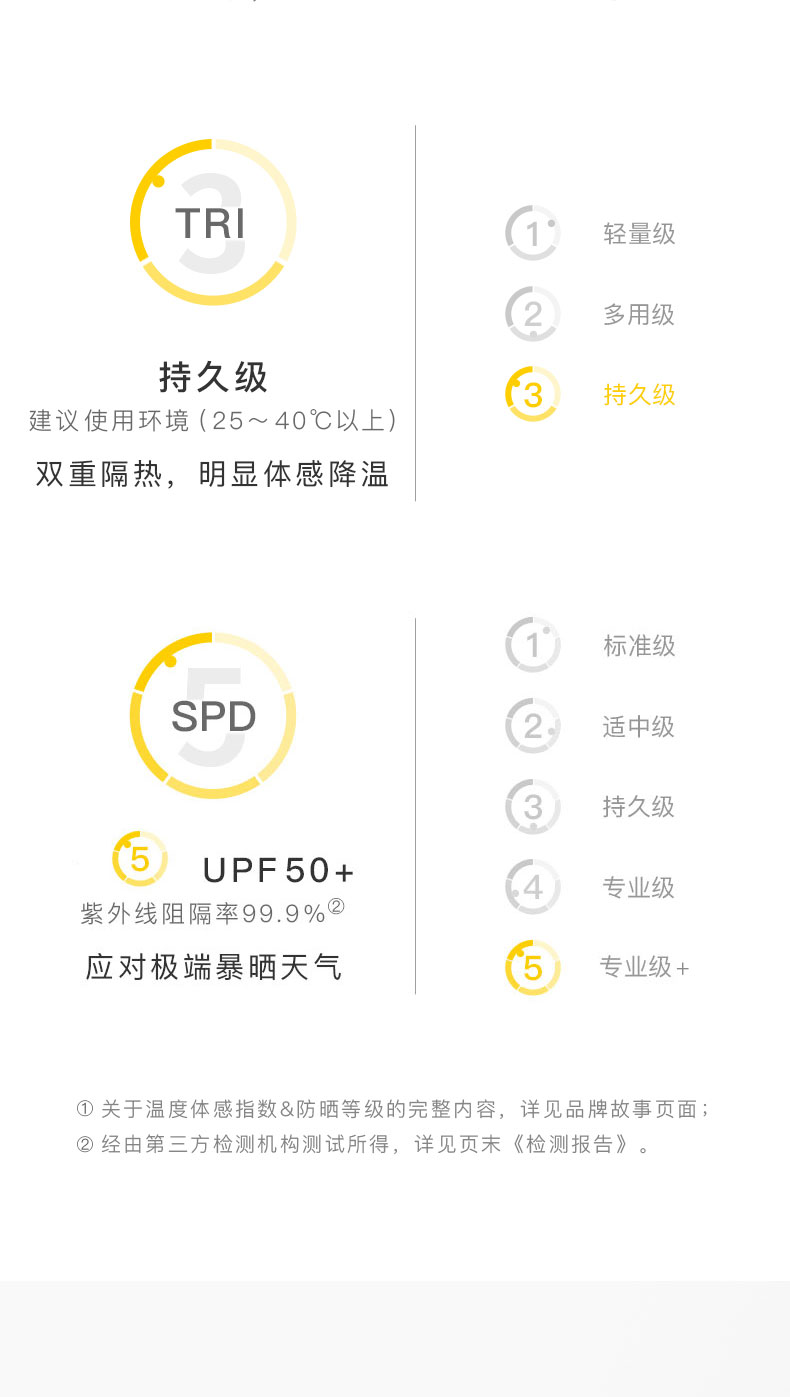 3
TRI

持久级
建议使用环境(25～40℃以上)
双重隔热，明显体感降温

1 轻量级
2 多用级
3 持久级

5
SPD

5 UPF50+
紫外线阻隔率99.9%$^{2}$
应对极端暴晒天气

1 标准级
2 适中级
3 持久级
4 专业级
5 专业级+

① 关于温度体感指数&防晒等级的完整内容，详见品牌故事页面；
② 经由第三方检测机构测试所得，详见页末《检测报告》。