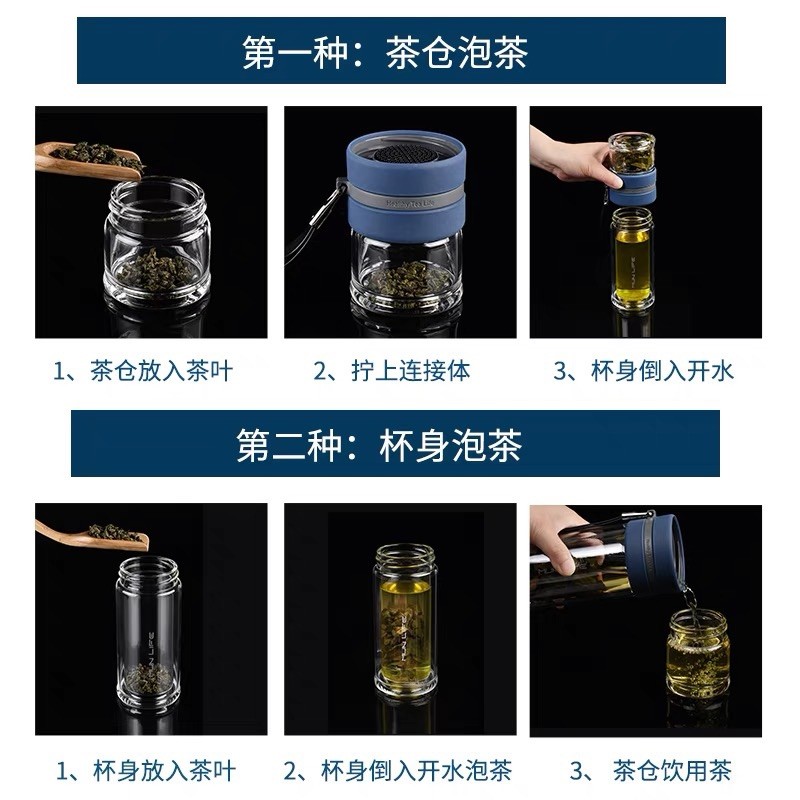 第一种：茶仓泡茶

1、茶仓放入茶叶

2、拧上连接体

3、杯身倒入开水

第二种：杯身泡茶

1、杯身放入茶叶

2、杯身倒入开水泡茶

3、茶仓饮用茶